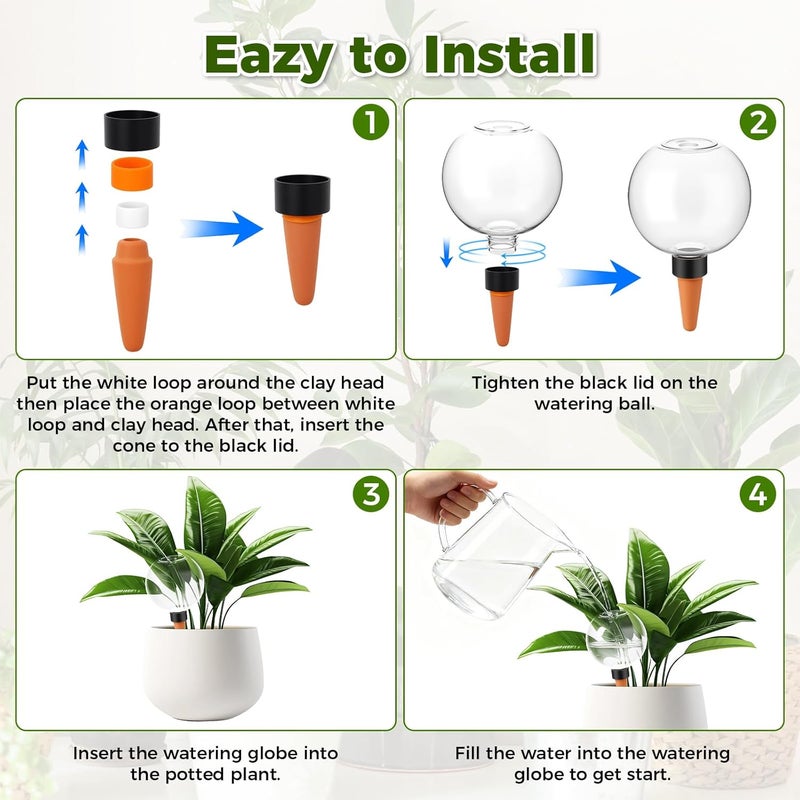 Eazy to Install

1

Put the white loop around the clay head then place the orange loop between white loop and clay head. After that, insert the cone to the black lid.

2

Tighten the black lid on the watering ball.

3

Insert the watering globe into the potted plant.

4

Fill the water into the watering globe to get start.